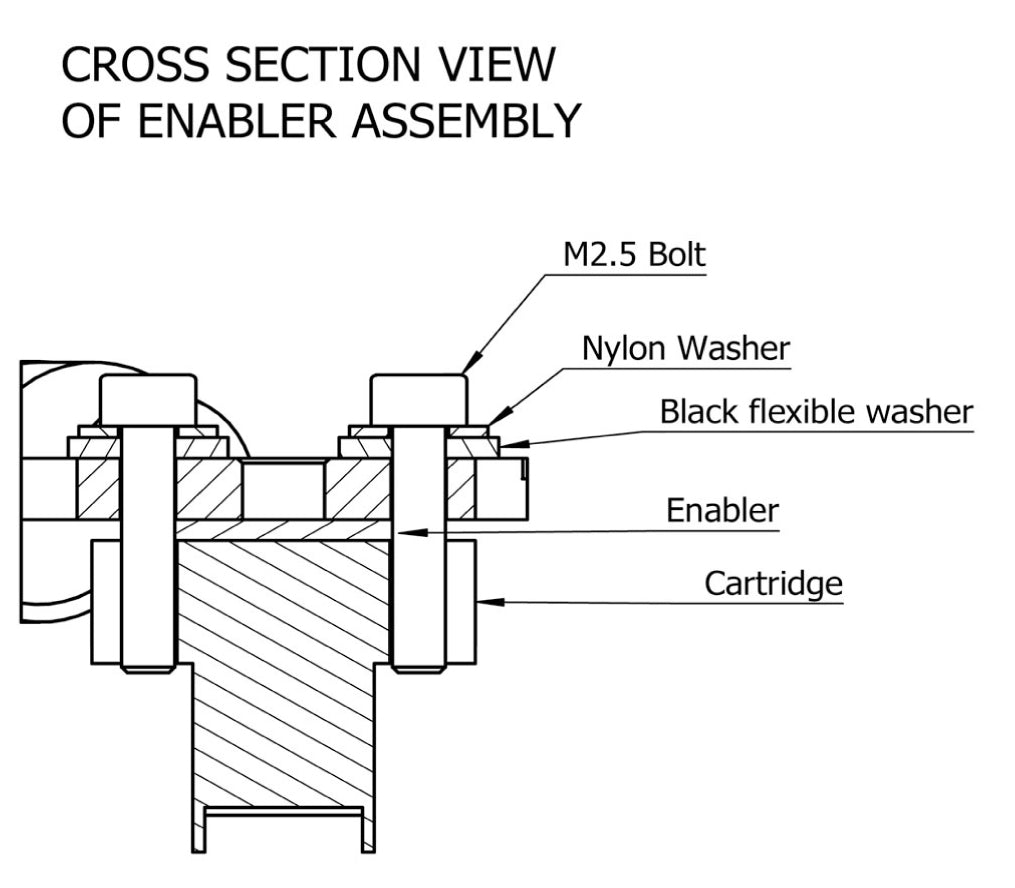 CROSS SECTION VIEW
OF ENABLER ASSEMBLY

M2.5 Bolt

Nylon Washer

Black flexible washer

Enabler

Cartridge